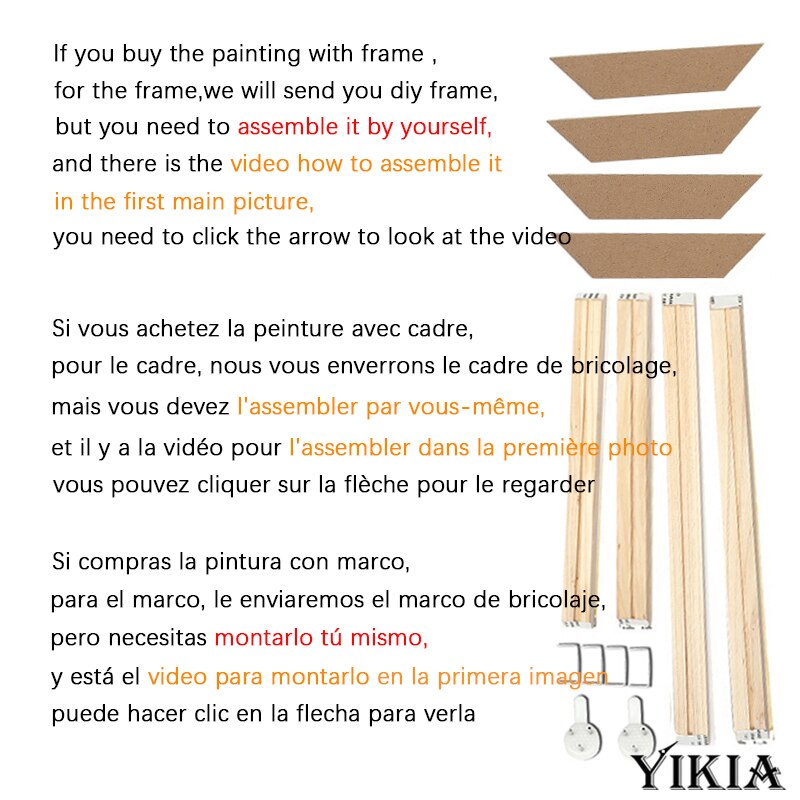 If you buy the painting with frame ,
for the frame,we will send you diy frame,
but you need to assemble it by yourself,
and there is the video how to assemble it
in the first main picture,
you need to click the arrow to look at the video

Si vous achetez la peinture avec cadre,
pour le cadre, nous vous enverrons le cadre de bricolage,
mais vous devez l'assembler par vous-même,
et il y a la vidéo pour l'assembler dans la première photo
vous pouvez cliquer sur la flèche pour le regarder

Si compras la pintura con marco,
para el marco, le enviaremos el marco de bricolaje,
pero necesitas montarlo tú mismo,
y está el video para montarlo en la primera imagen
puede hacer clic en la flecha para verla

YIKIA